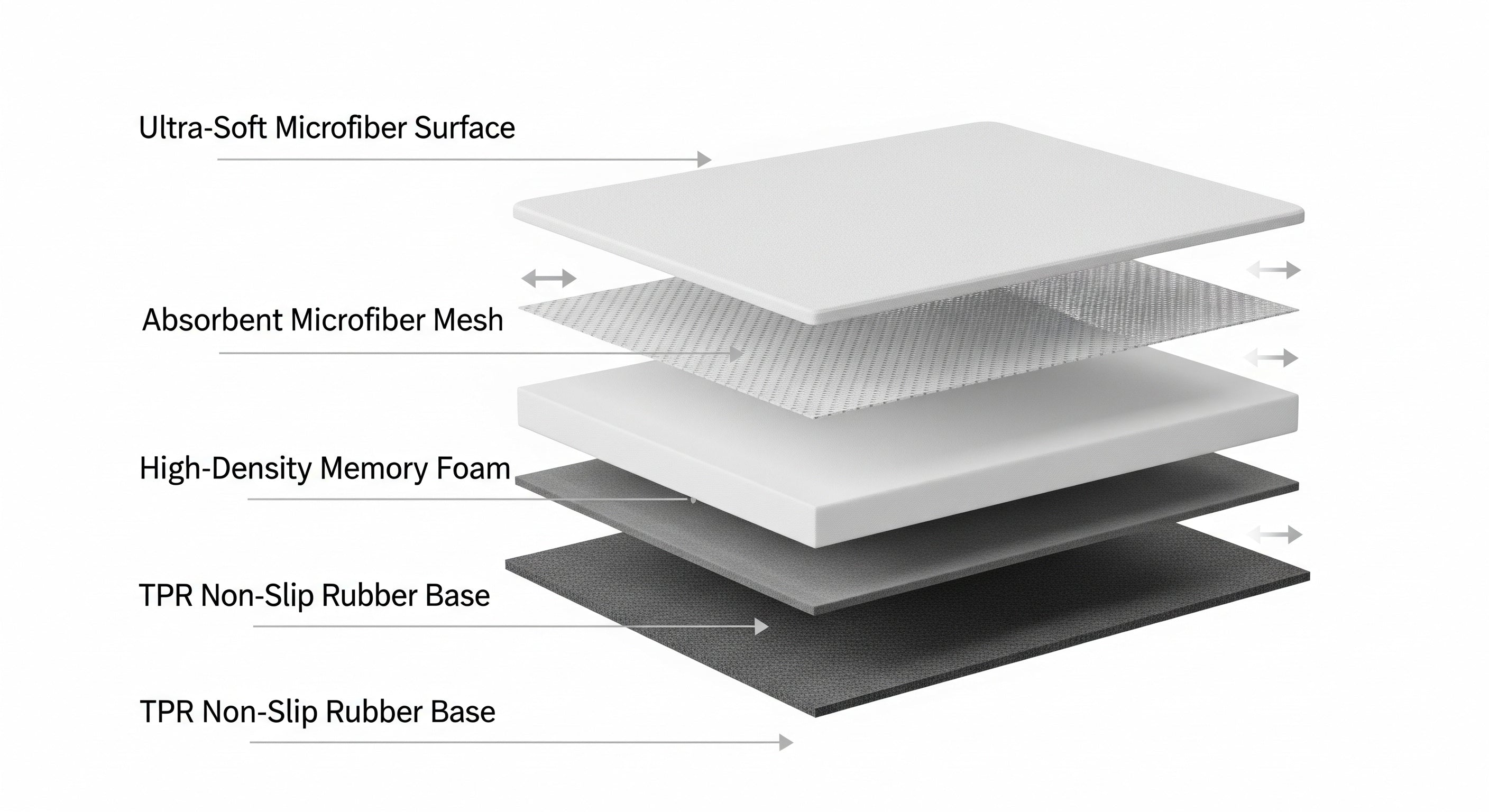 Ultra-Soft Microfiber Surface

Absorbent Microfiber Mesh

High-Density Memory Foam

TPR Non-Slip Rubber Base

TPR Non-Slip Rubber Base